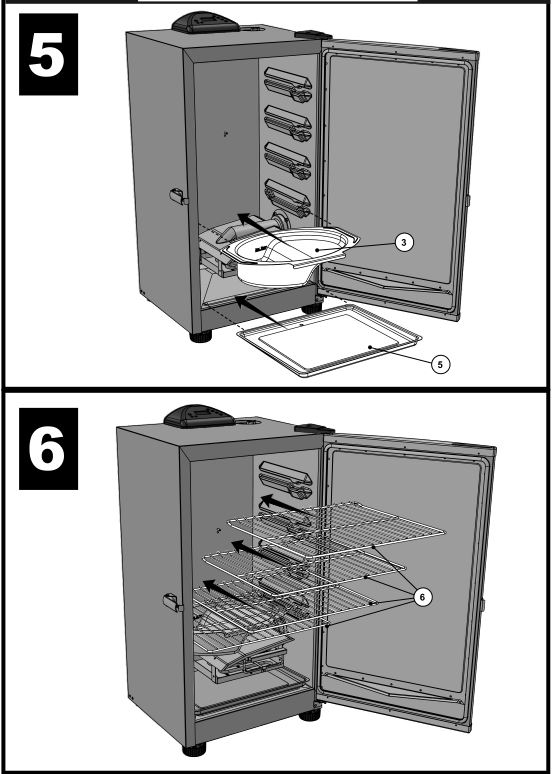 5

3

5

6

6