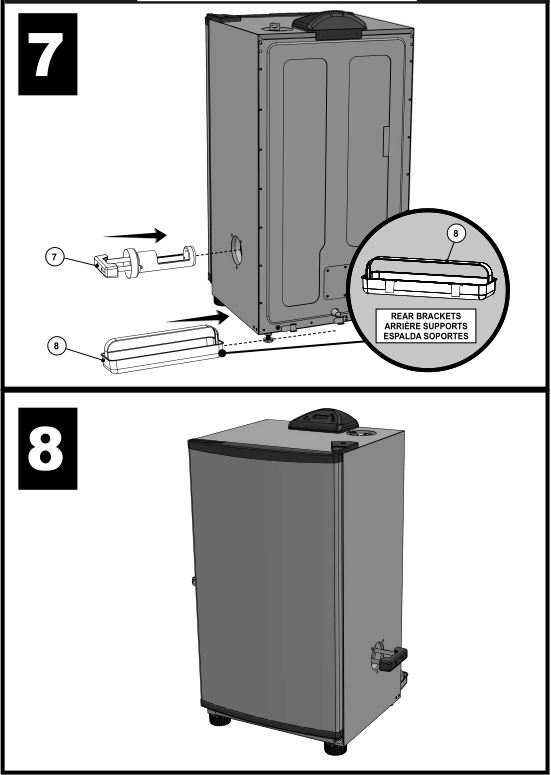 7

7

8

8

REAR BRACKETS
ARRIÈRE SUPPORTS
ESPALDA SOPORTES

8