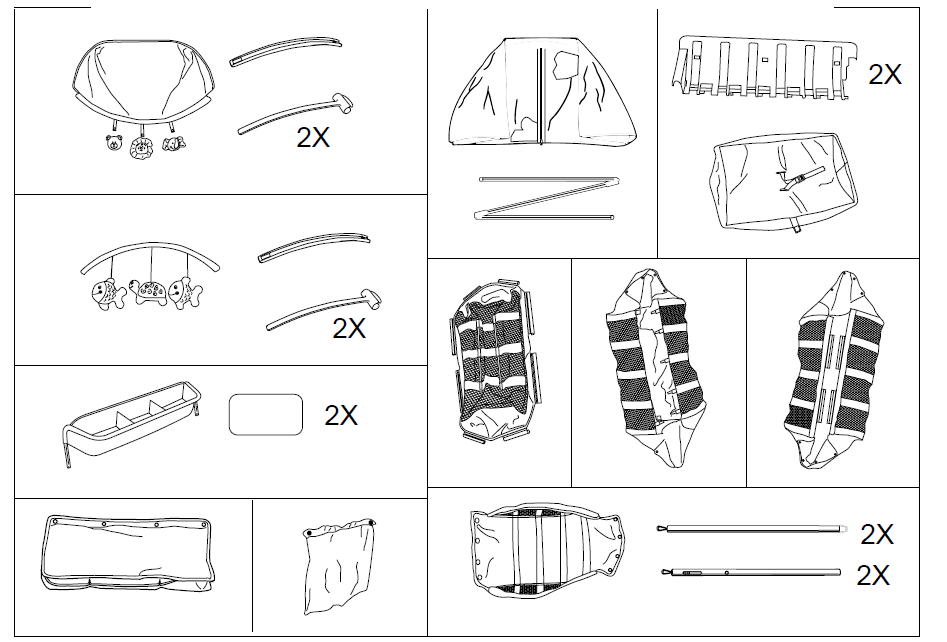 2X

2X

2X

2X

2X

2X