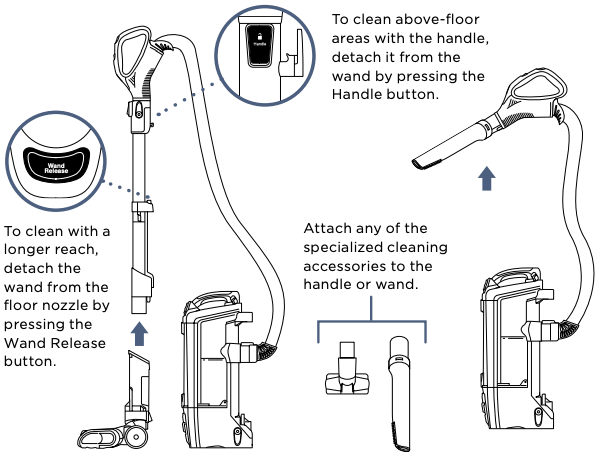 Handle

To clean above-floor areas with the handle, detach it from the wand by pressing the Handle button.

Wand Release

To clean with a longer reach, detach the wand from the floor nozzle by pressing the Wand Release button.

Attach any of the specialized cleaning accessories to the handle or wand.