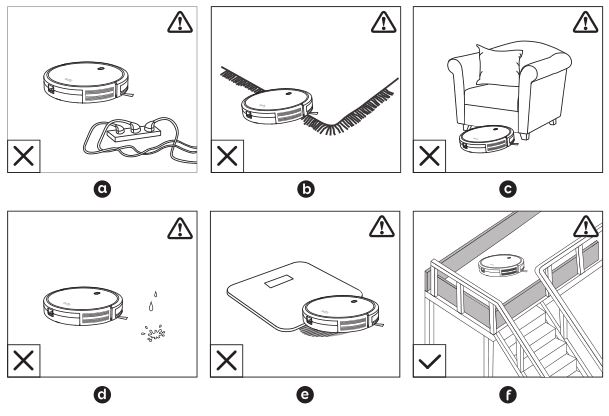 a

b

c

d

e

f