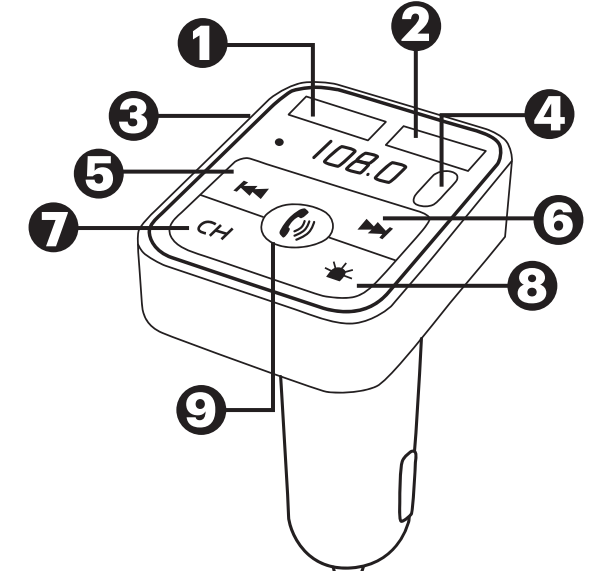 1
2
3
4
108.0
5
6
7
CH
8
9