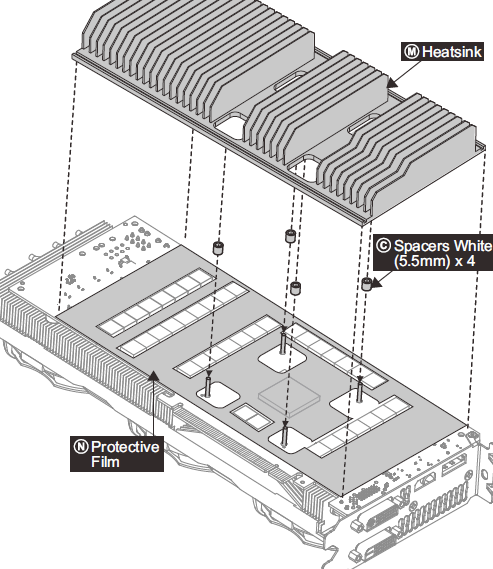 Ⓜ Heatsink

Ⓒ Spacers White (5.5mm) x 4

Ⓝ Protective Film