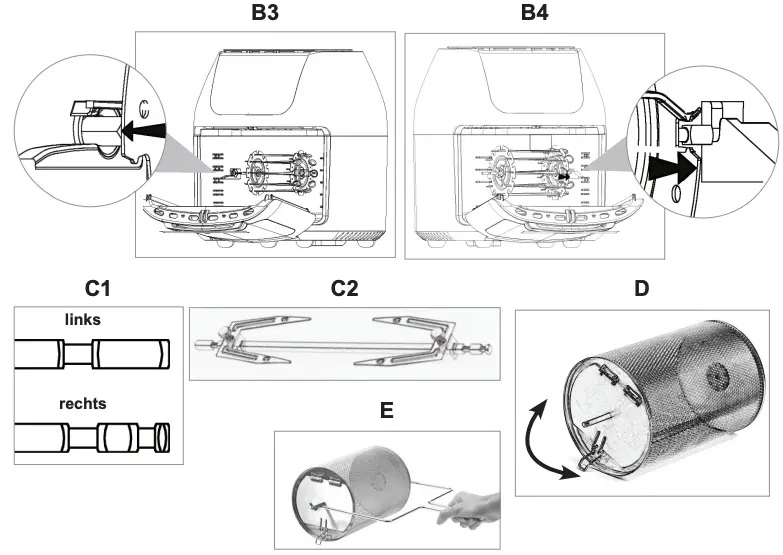 B3

B4

C1

links

rechts

C2

D

E