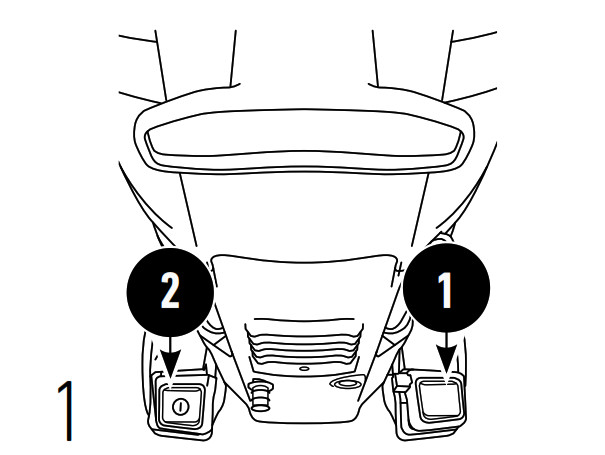 2
1
1