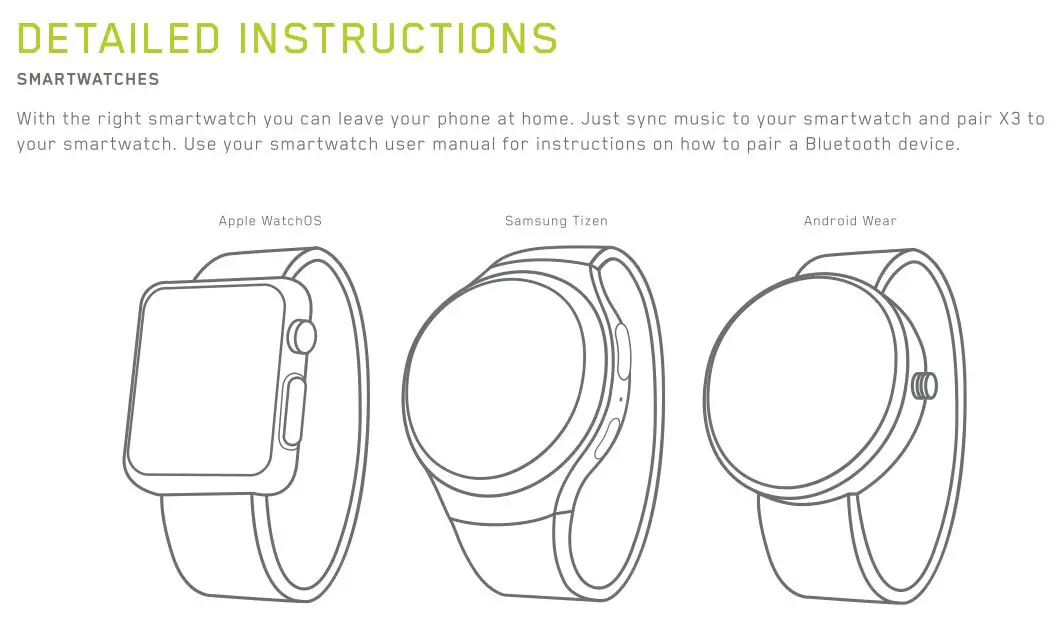 DETAILED INSTRUCTIONS

SMARTWATCHES

With the right smartwatch you can leave your phone at home. Just sync music to your smartwatch and pair X3 to your smartwatch. Use your smartwatch user manual for instructions on how to pair a Bluetooth device.

Apple WatchOS

Samsung Tizen

Android Wear