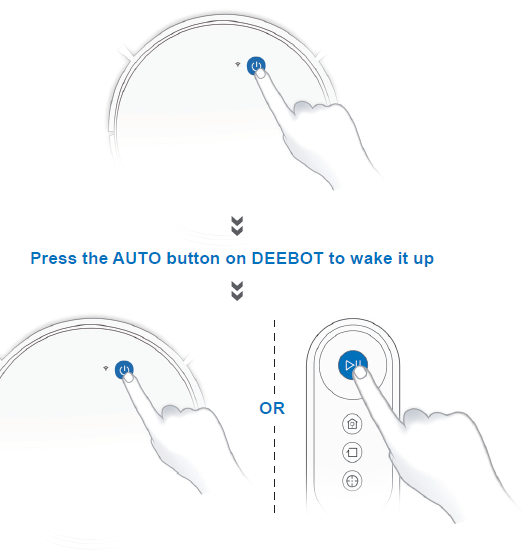 Press the AUTO button on DEEBOT to wake it up

OR