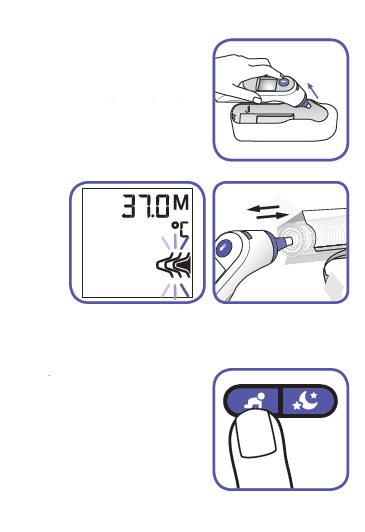 37.0 M
°C