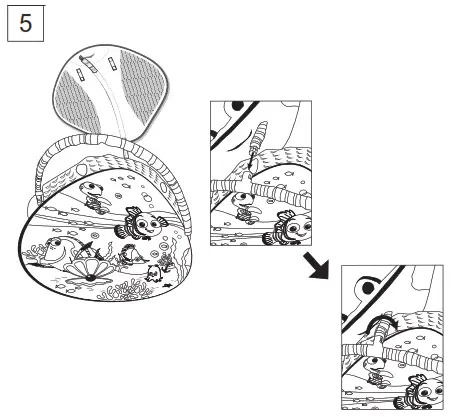 5