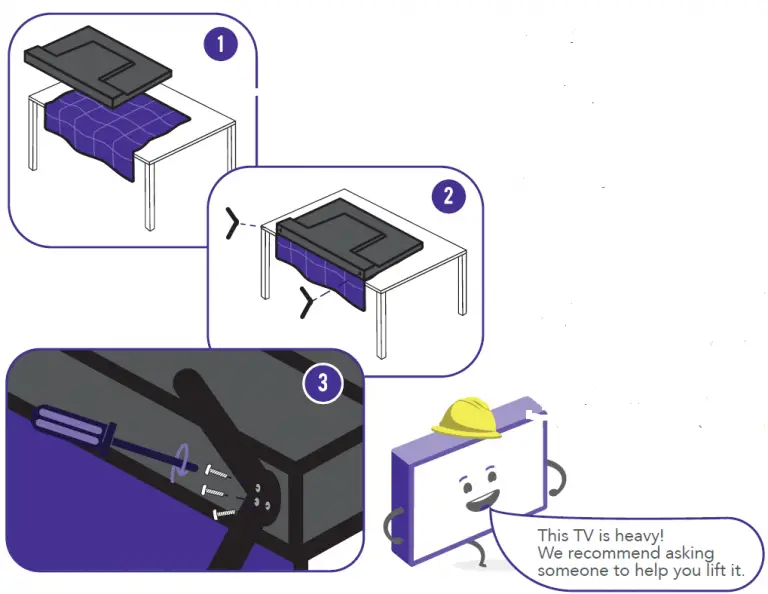 1

2

3

This TV is heavy!
We recommend asking someone to help you lift it.