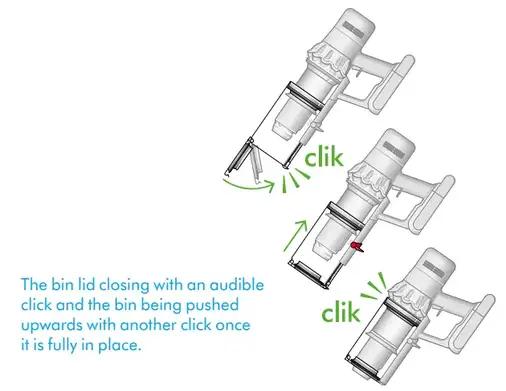 clik

clik

The bin lid closing with an audible click and the bin being pushed upwards with another click once it is fully in place.