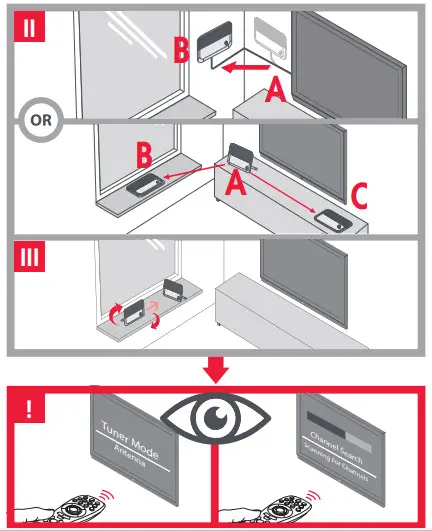 II

B

A

OR

B

A

C

III

!

Tuner Mode
Antenna

Channel Search
Scanning For Channels