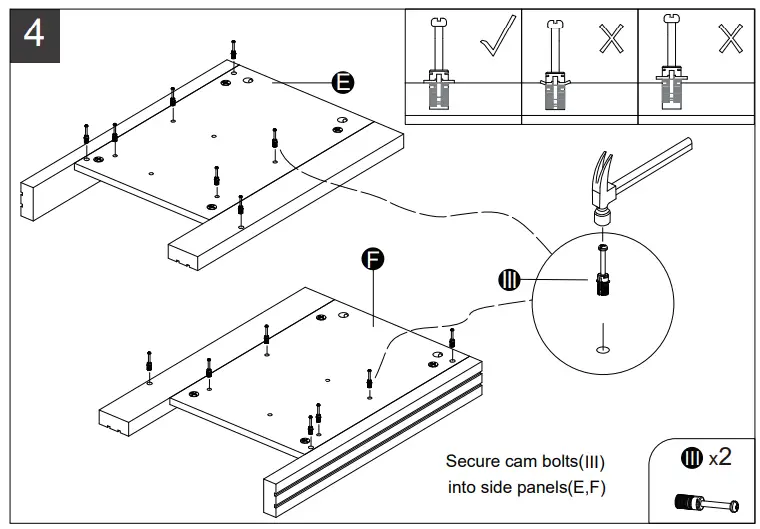 4

E

F

III

Secure cam bolts(III) into side panels(E,F)

III x2