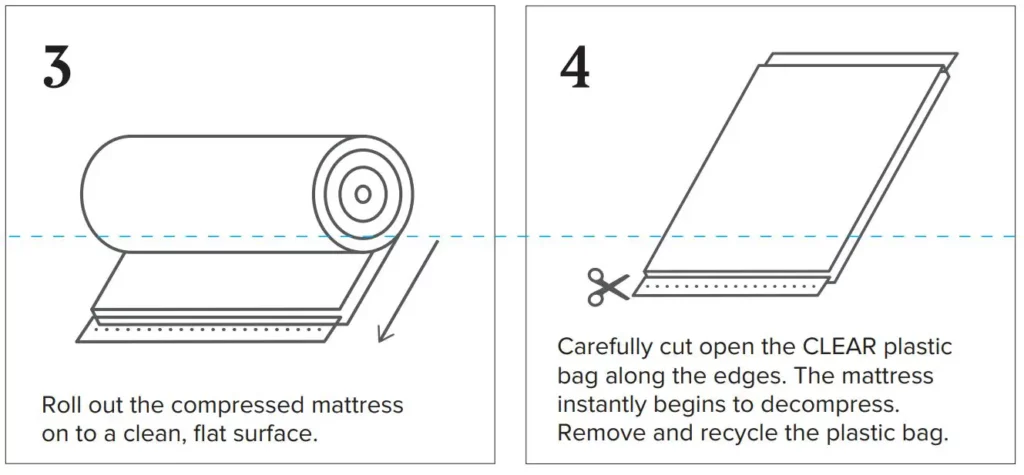 3

Roll out the compressed mattress on to a clean, flat surface.

4

Carefully cut open the CLEAR plastic bag along the edges. The mattress instantly begins to decompress. Remove and recycle the plastic bag.