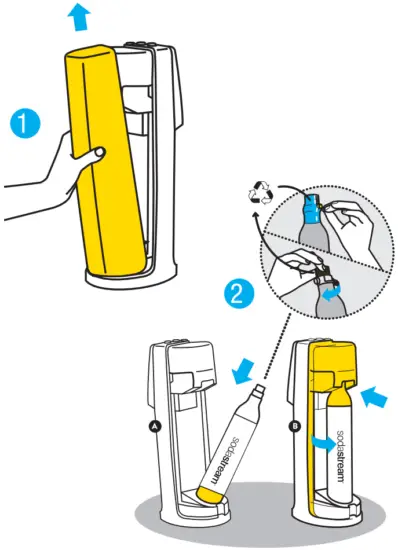 1

2

A

sodastream

B

sodastream