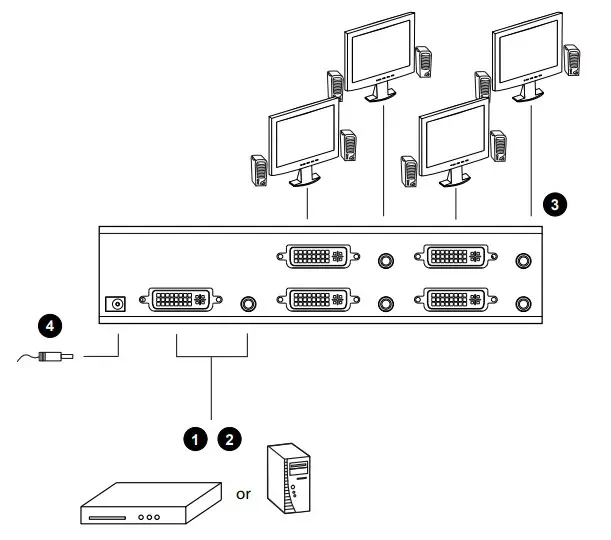 3
4
1 2
or