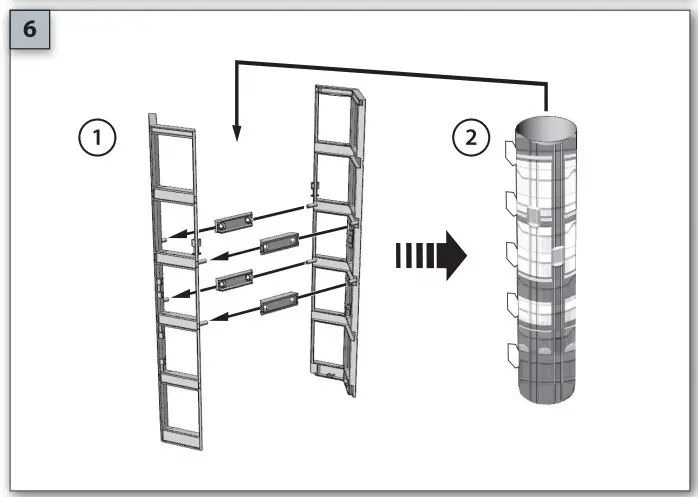 6

1

2