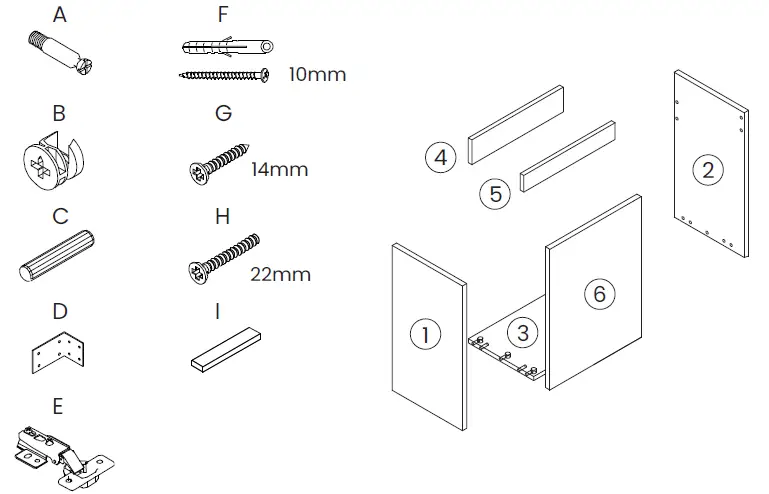 A

B

C

D

E

F

10mm

G

14mm

H

22mm

I

4

5

2

1

3

6