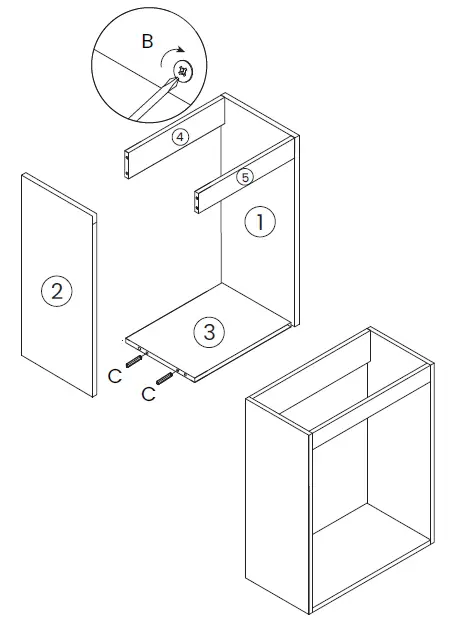 B
4
5
1
2
3
C
C