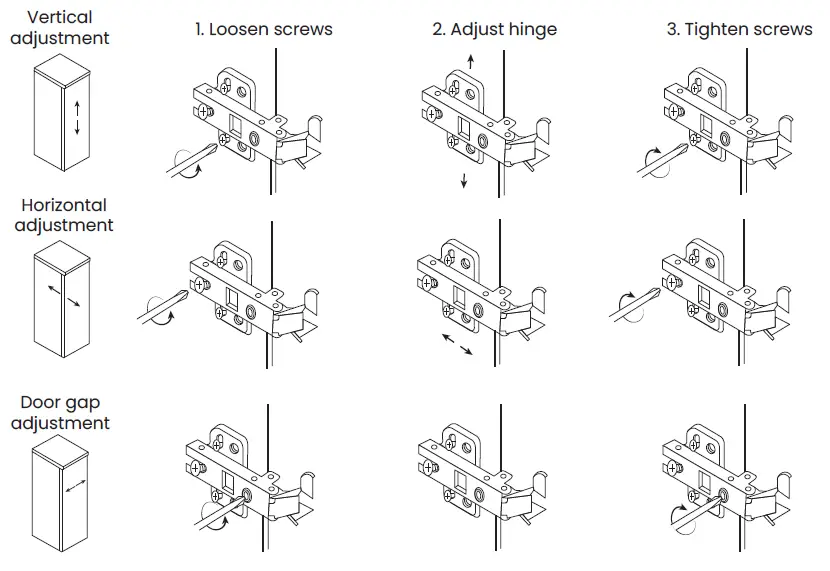 Vertical adjustment

1. Loosen screws

2. Adjust hinge

3. Tighten screws

Horizontal adjustment

Door gap adjustment